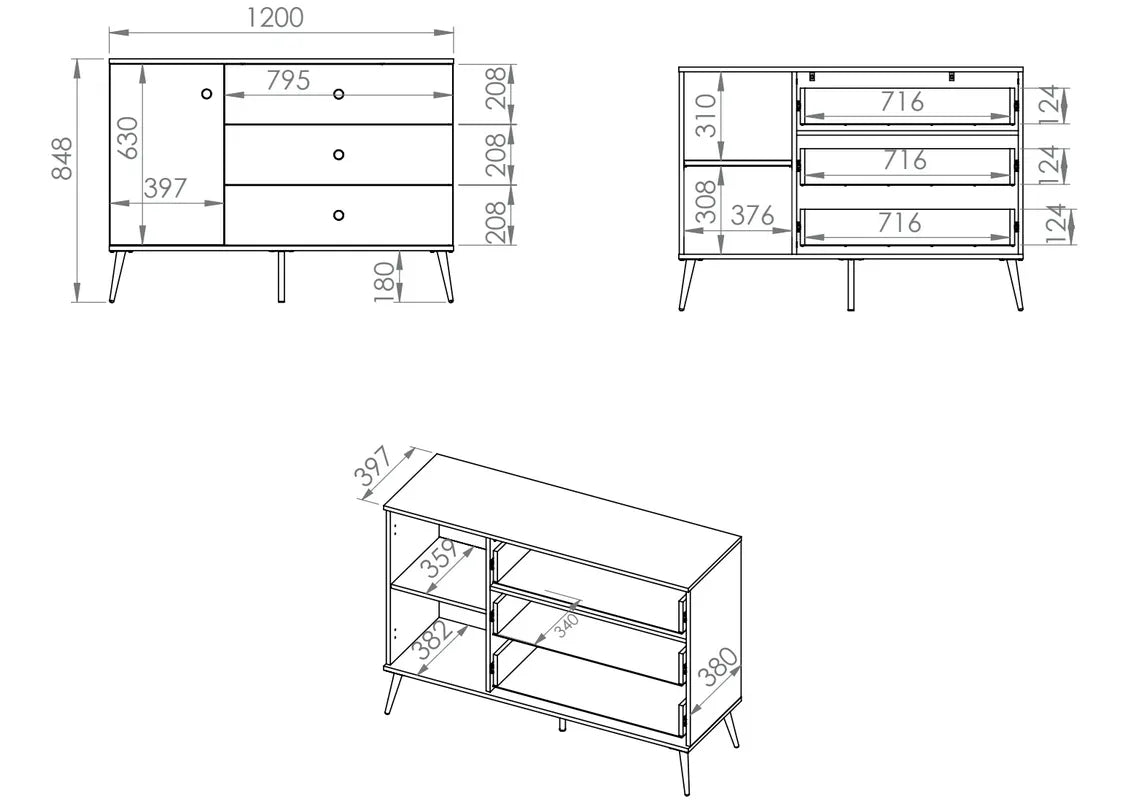 1200
848
630
397
795
208
208
208
180

310
308
376
716
716
716
124
124
124

397
359
382
340
380